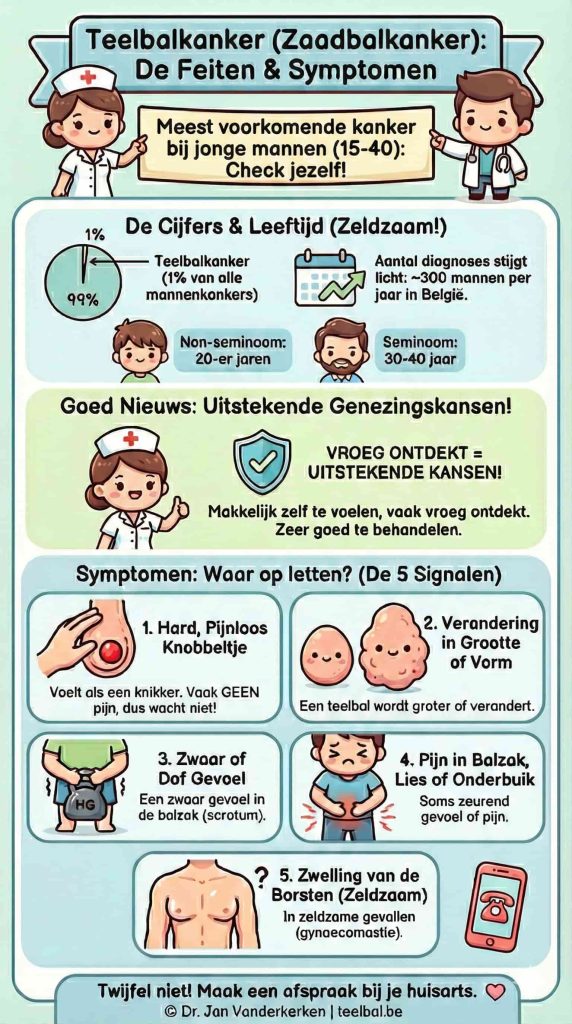 Teelbalkanker (Zaadbalkanker): De Feiten & Symptomen

Meest voorkomende kanker bij jonge mannen (15-40): Check jezelf!

De Cijfers & Leeftijd (Zeldzaam!)

1%

99%

Teelbalkanker (1% van alle mannenkonkers)

Aantal diagnoses stijgt licht: ~300 mannen per jaar in België.

Non-seminoom: 20-er jaren

Seminoom: 30-40 jaar

Goed Nieuws: Uitstekende Genezingskansen!

VROEG ONTDEKT = UITSTEKENDE KANSEN!

Makkelijk zelf te voelen, vaak vroeg ontdekt. Zeer goed te behandelen.

Symptomen: Waar op letten? (De 5 Signalen)

1. Hard, Pijnloos Knobbeltje

Voelt als een knikker. Vaak GEEN pijn, dus wacht niet!

2. Verandering in Grootte of Vorm

Een teelbal wordt groter of verandert.

3. Zwaar of Dof Gevoel

HG

Een zwaar gevoel in de balzak (scrotum).

4. Pijn in Balzak, Lies of Onderbuik

Soms zeurend gevoel of pijn.

?

5. Zwelling van de Borsten (Zeldzaam)

In zeldzame gevallen (gynaecomastie).

Twijfel niet! Maak een afspraak bij je huisarts.

© Dr. Jan Vanderkerken | teelbal.be